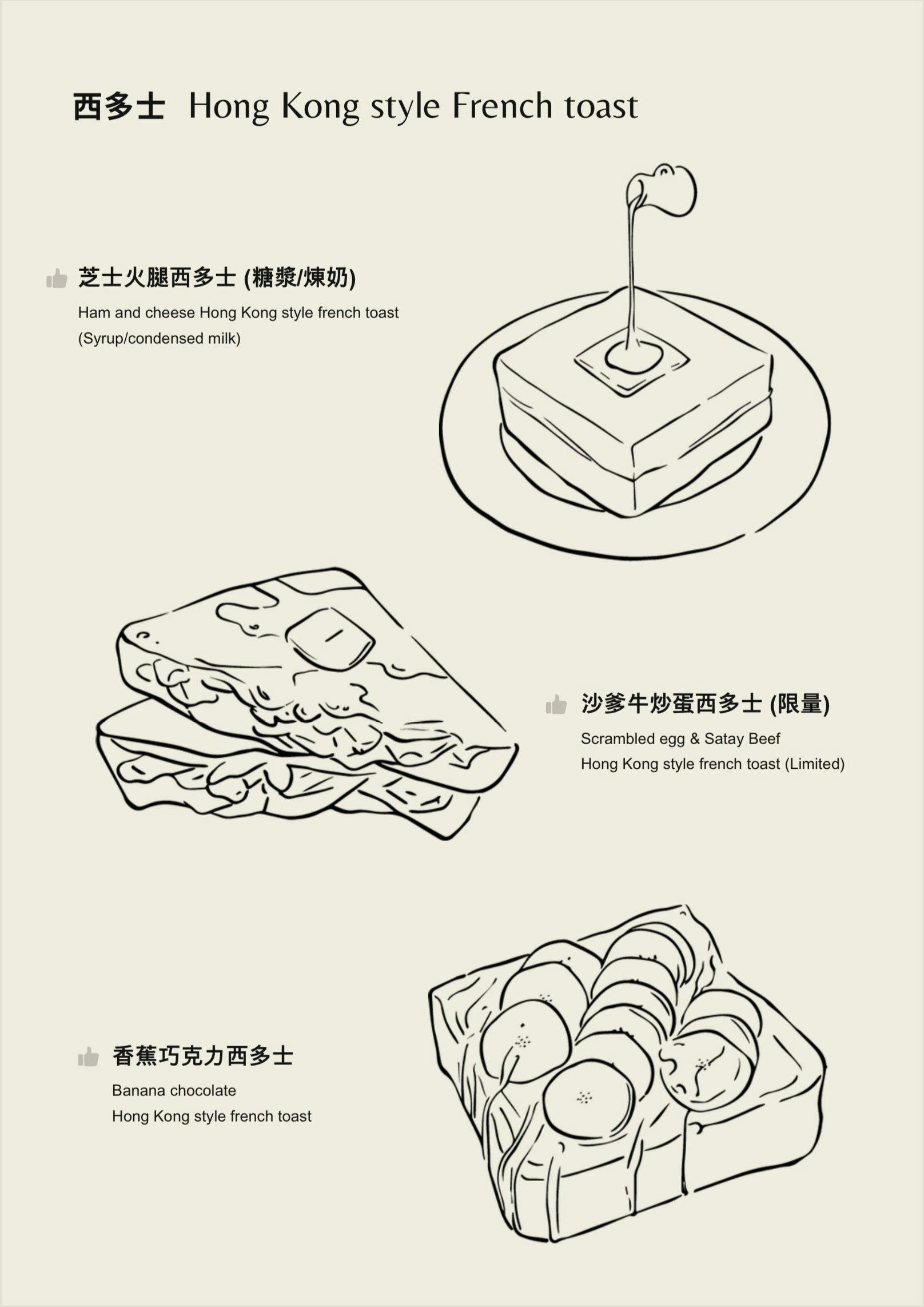 西多士 Hong Kong style French toast

芝士火腿西多士 (糖漿/煉奶)
Ham and cheese Hong Kong style french toast (Syrup/condensed milk)

沙爹牛炒蛋西多士 (限量)
Scrambled egg & Satay Beef Hong Kong style french toast (Limited)

香蕉巧克力西多士
Banana chocolate Hong Kong style french toast